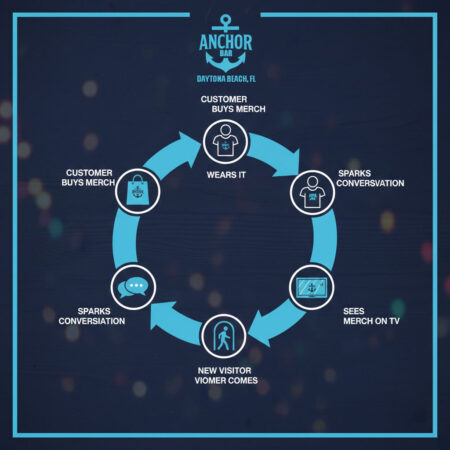 ANCHOR
BAR
DAYTONA BEACH, FL

CUSTOMER
BUYS MERCH

WEARS IT

SPARKS
CONVERSVATION

SEES
MERCH ON TV

NEW VISITOR
VIOMER COMES

SPARKS
CONVERSIATION

CUSTOMER
BUYS MERCH